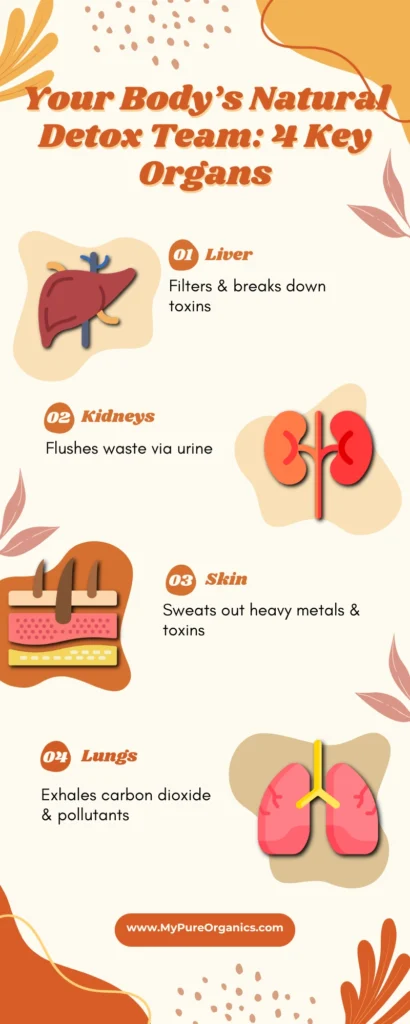 Your Body's Natural Detox Team: 4 Key Organs

01 Liver
Filters & breaks down toxins

02 Kidneys
Flushes waste via urine

03 Skin
Sweats out heavy metals & toxins

04 Lungs
Exhales carbon dioxide & pollutants

www.MyPureOrganics.com