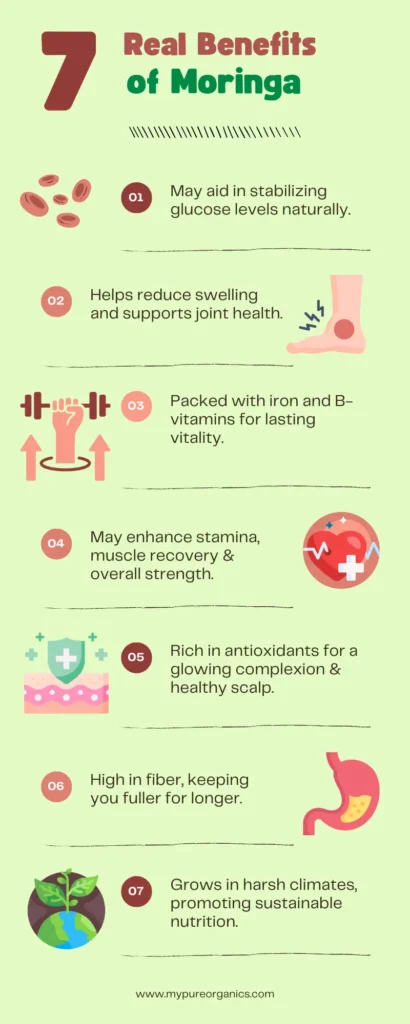 7 Real Benefits of Moringa

01 May aid in stabilizing glucose levels naturally.

02 Helps reduce swelling and supports joint health.

03 Packed with iron and B-vitamins for lasting vitality.

04 May enhance stamina, muscle recovery & overall strength.

05 Rich in antioxidants for a glowing complexion & healthy scalp.

06 High in fiber, keeping you fuller for longer.

07 Grows in harsh climates, promoting sustainable nutrition.

www.mypureorganics.com